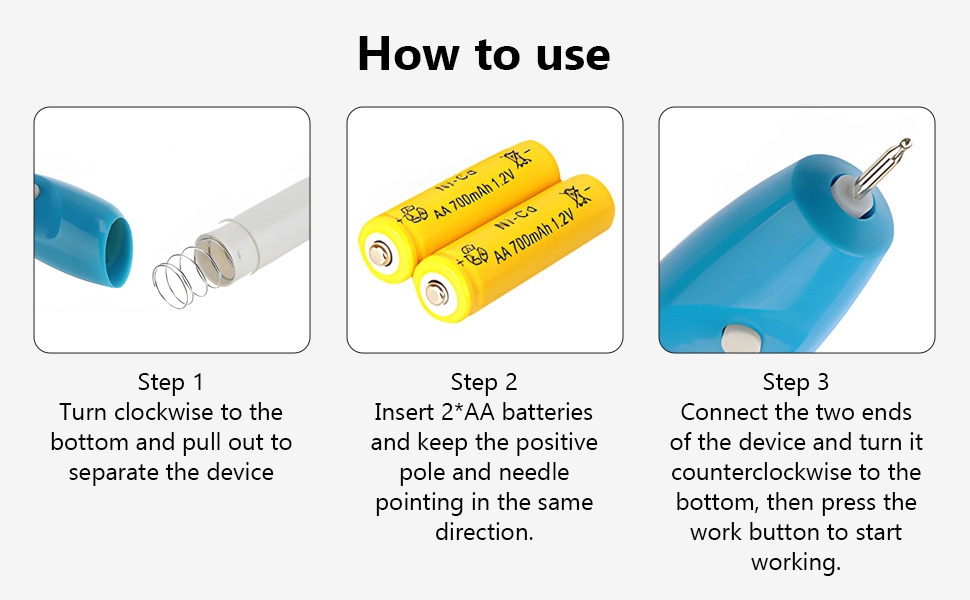 How to use

Ni-Cd AA 700mAh 1.2V

Ni-Cd AA 700mAh 1.2V

Step 1
Turn clockwise to the bottom and pull out to separate the device

Step 2
Insert 2*AA batteries and keep the positive pole and needle pointing in the same direction.

Step 3
Connect the two ends of the device and turn it counterclockwise to the bottom, then press the work button to start working.