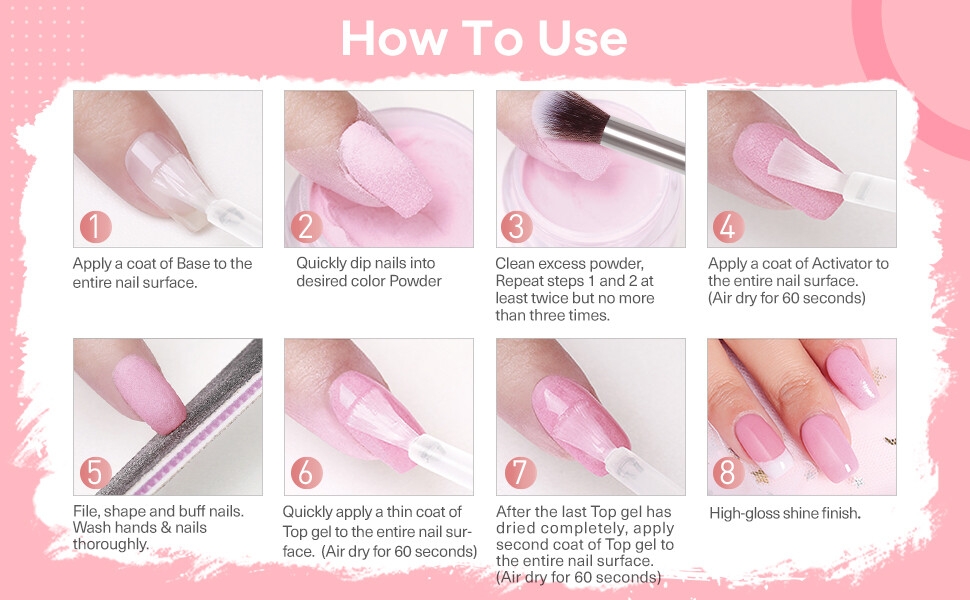 How To Use

1
Apply a coat of Base to the entire nail surface.

2
Quickly dip nails into desired color Powder

3
Clean excess powder, Repeat steps 1 and 2 at least twice but no more than three times.

4
Apply a coat of Activator to the entire nail surface. (Air dry for 60 seconds)

5
File, shape and buff nails. Wash hands & nails thoroughly.

6
Quickly apply a thin coat of Top gel to the entire nail surface. (Air dry for 60 seconds)

7
After the last Top gel has dried completely, apply second coat of Top gel to the entire nail surface. (Air dry for 60 seconds)

8
High-gloss shine finish.