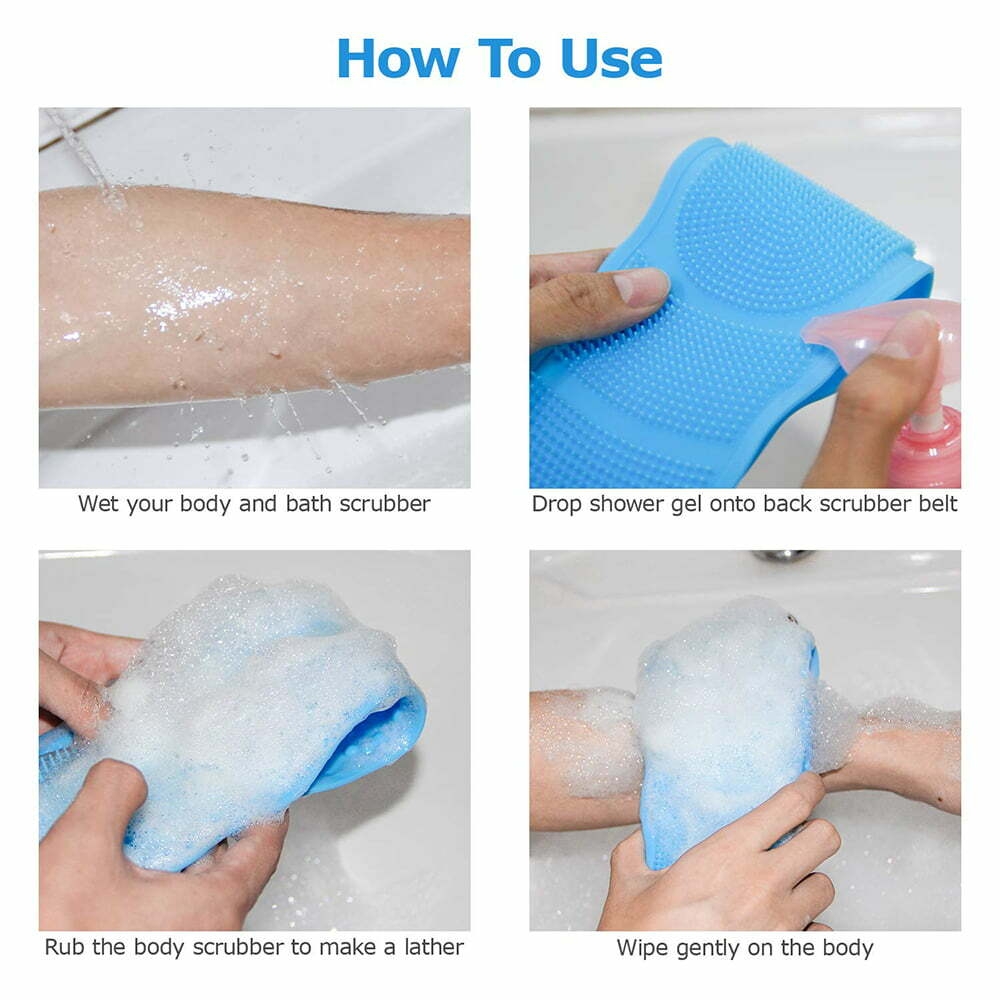 How To Use

Wet your body and bath scrubber

Drop shower gel onto back scrubber belt

Rub the body scrubber to make a lather

Wipe gently on the body