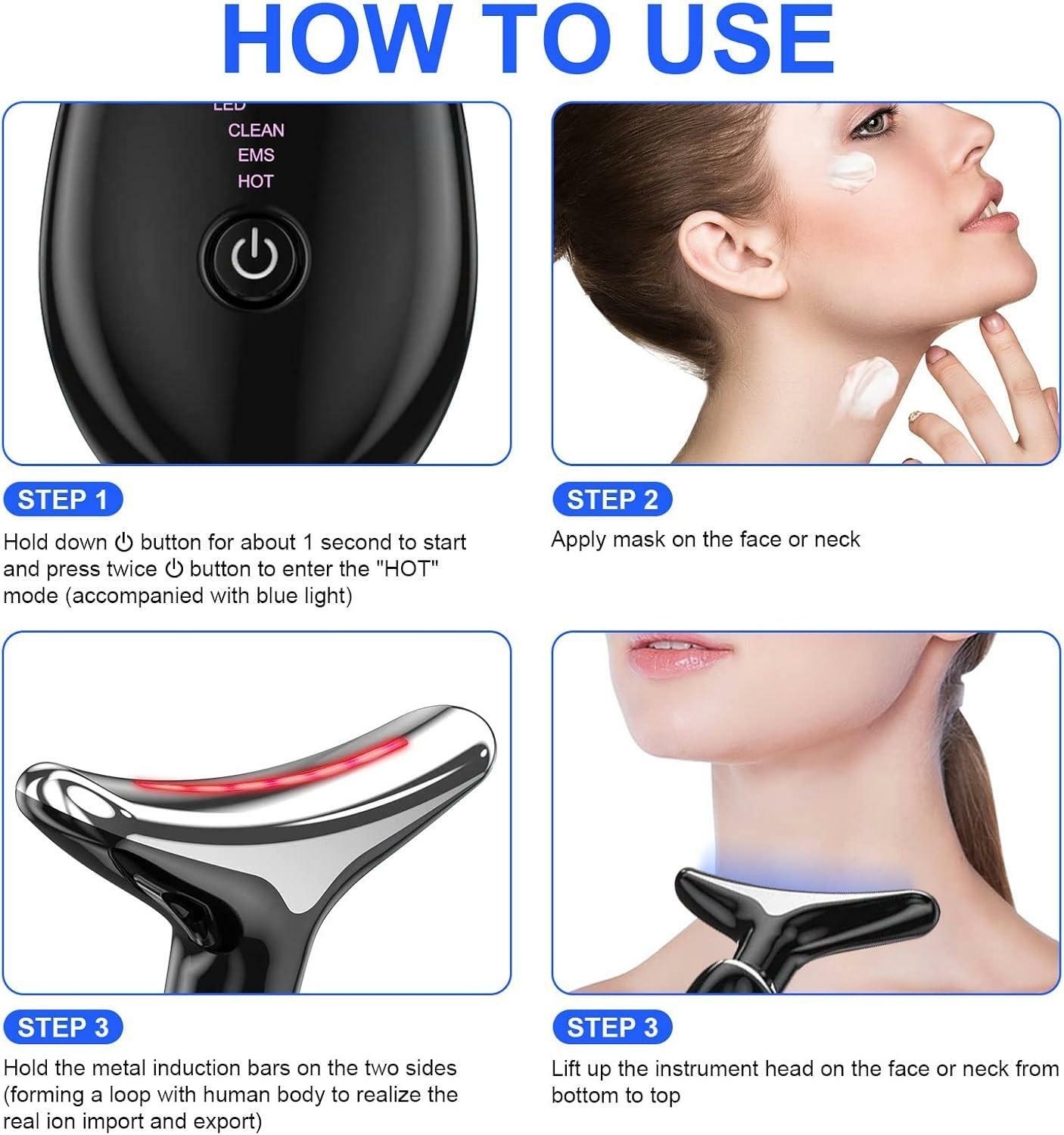 HOW TO USE

LED
CLEAN
EMS
HOT

STEP 1

Hold down ⏻ button for about 1 second to start and press twice ⏻ button to enter the "HOT" mode (accompanied with blue light)

STEP 2

Apply mask on the face or neck

STEP 3

Hold the metal induction bars on the two sides (forming a loop with human body to realize the real ion import and export)

STEP 3

Lift up the instrument head on the face or neck from bottom to top