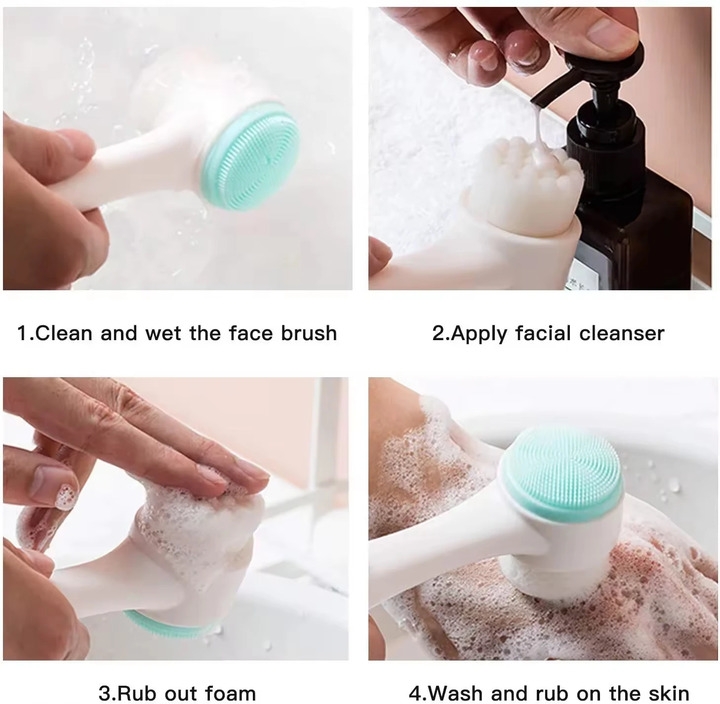 1.Clean and wet the face brush

2.Apply facial cleanser

3.Rub out foam

4.Wash and rub on the skin