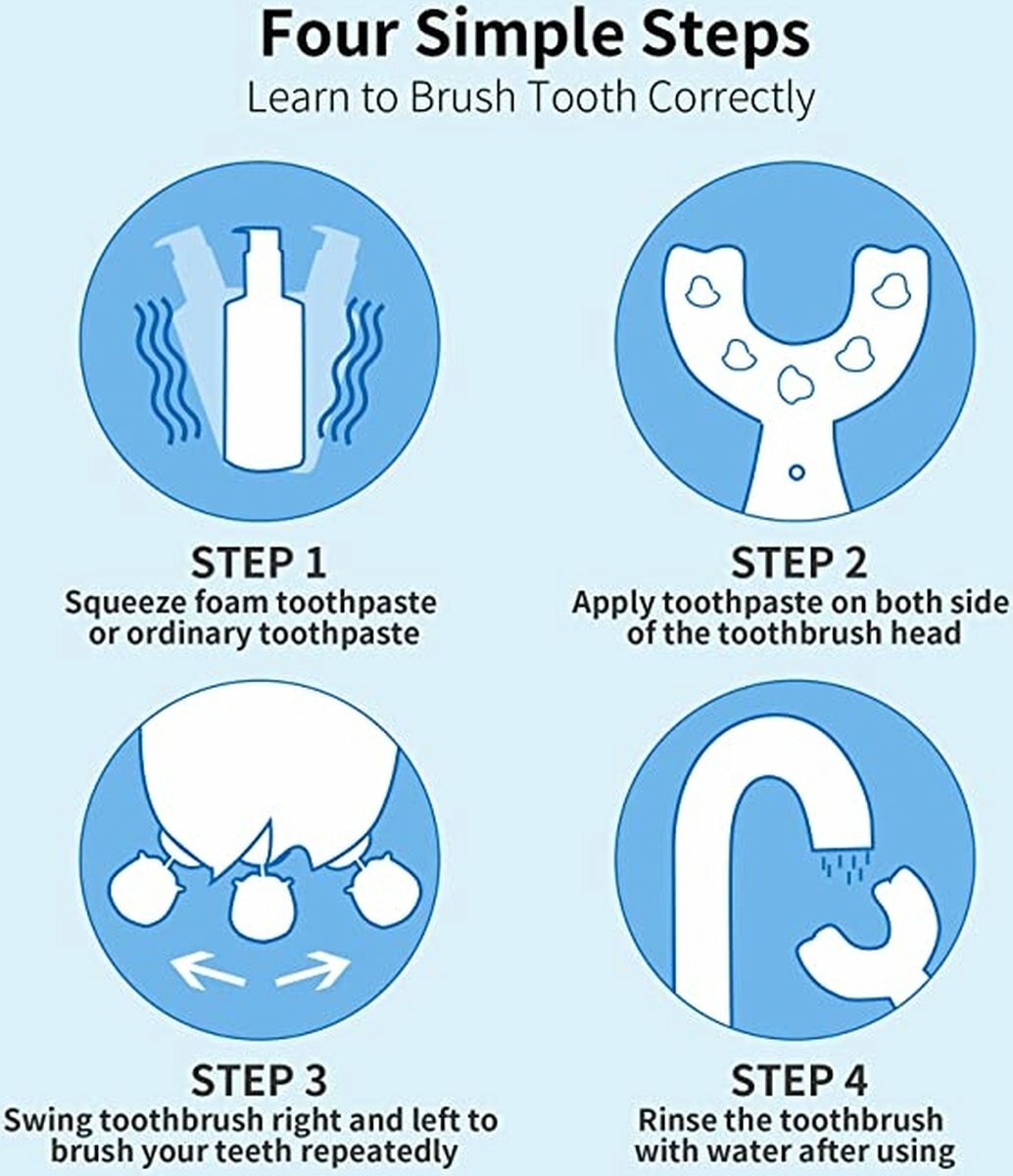 Four Simple Steps
Learn to Brush Tooth Correctly

STEP 1
Squeeze foam toothpaste or ordinary toothpaste

STEP 2
Apply toothpaste on both side of the toothbrush head

STEP 3
Swing toothbrush right and left to brush your teeth repeatedly

STEP 4
Rinse the toothbrush with water after using