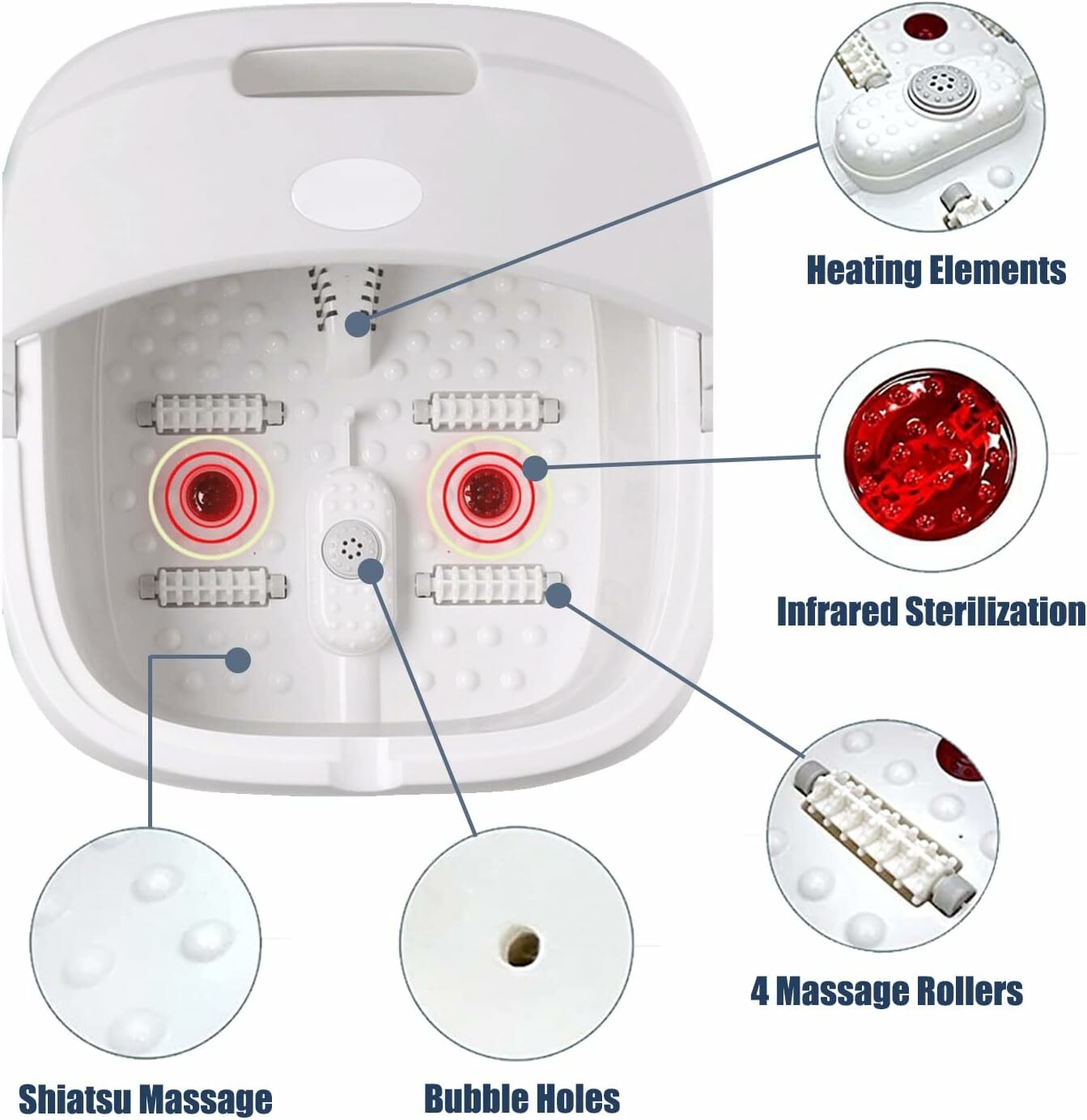 Heating Elements

Infrared Sterilization

4 Massage Rollers

Shiatsu Massage

Bubble Holes