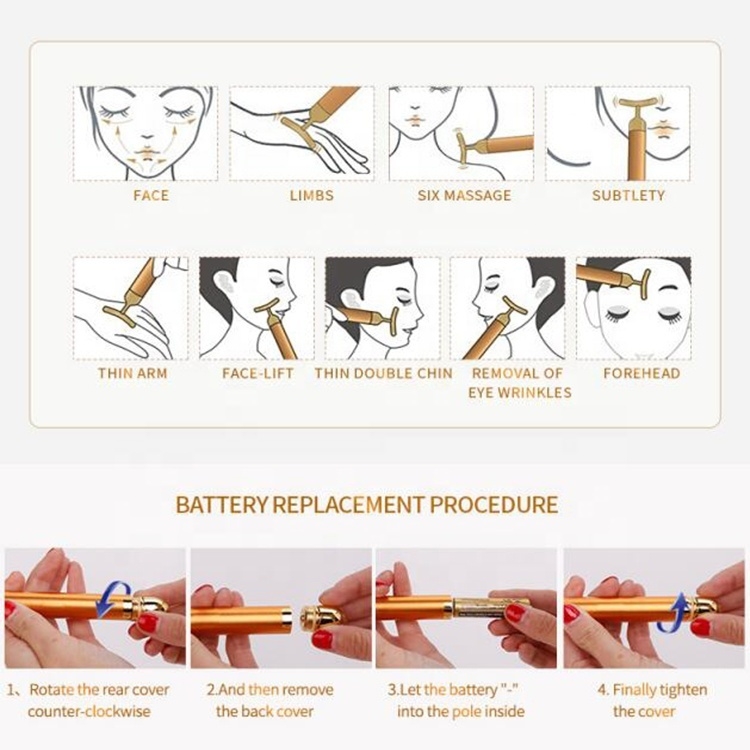 FACE
LIMBS
SIX MASSAGE
SUBTLETY

THIN ARM
FACE-LIFT
THIN DOUBLE CHIN
REMOVAL OF EYE WRINKLES
FOREHEAD

BATTERY REPLACEMENT PROCEDURE

1、Rotate the rear cover counter-clockwise

2.And then remove the back cover

3.Let the battery "-" into the pole inside

4. Finally tighten the cover