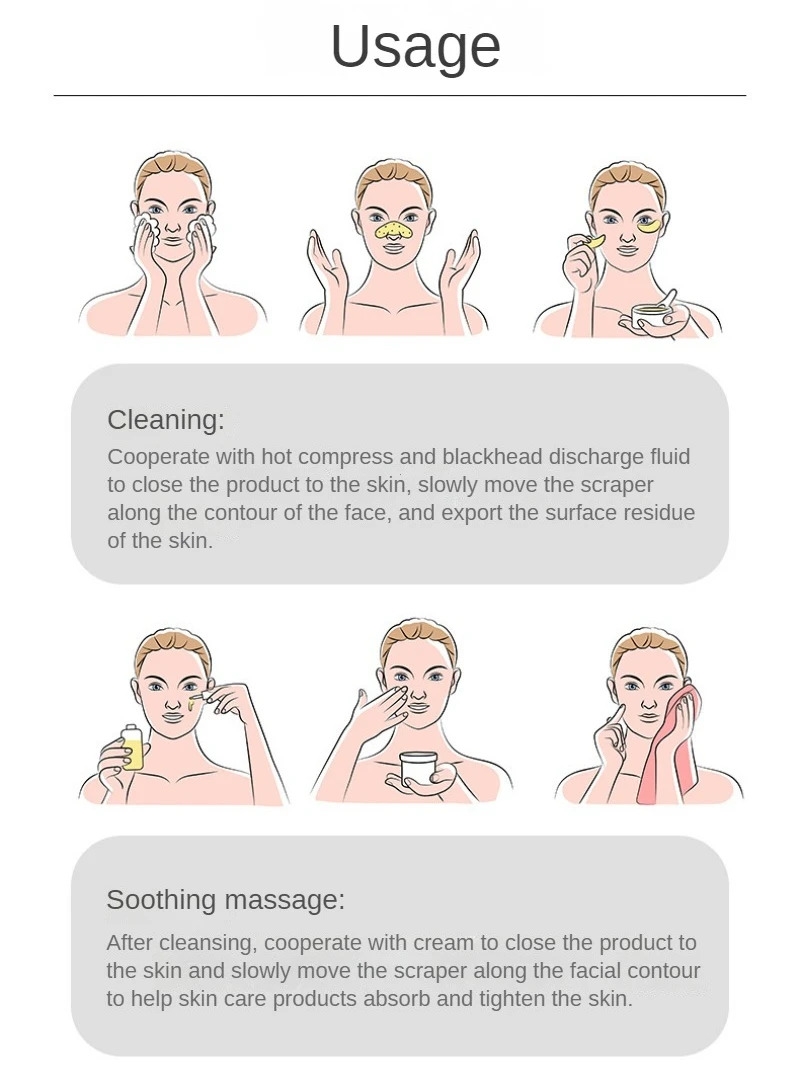 Usage

Cleaning:

Cooperate with hot compress and blackhead discharge fluid to close the product to the skin, slowly move the scraper along the contour of the face, and export the surface residue of the skin.

Soothing massage:

After cleansing, cooperate with cream to close the product to the skin and slowly move the scraper along the facial contour to help skin care products absorb and tighten the skin.