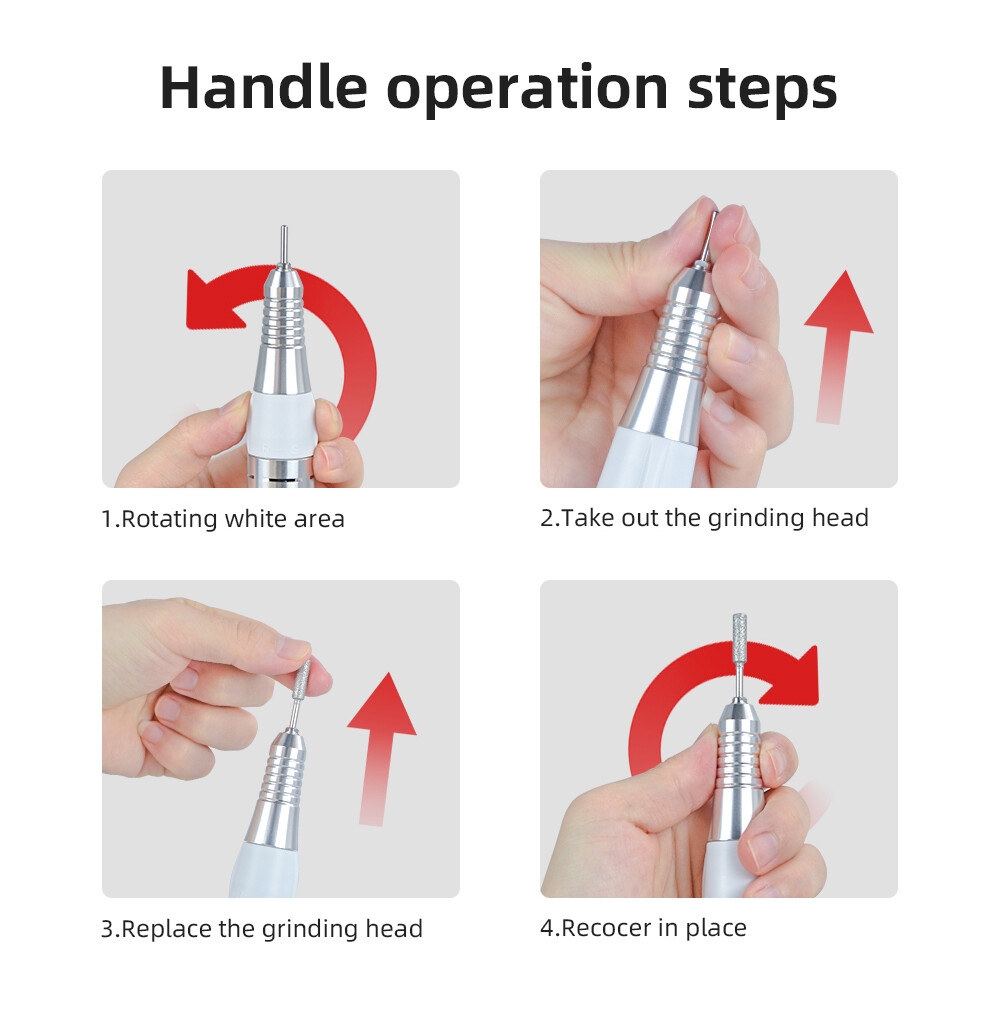 Handle operation steps

1.Rotating white area

2.Take out the grinding head

3.Replace the grinding head

4.Recocer in place