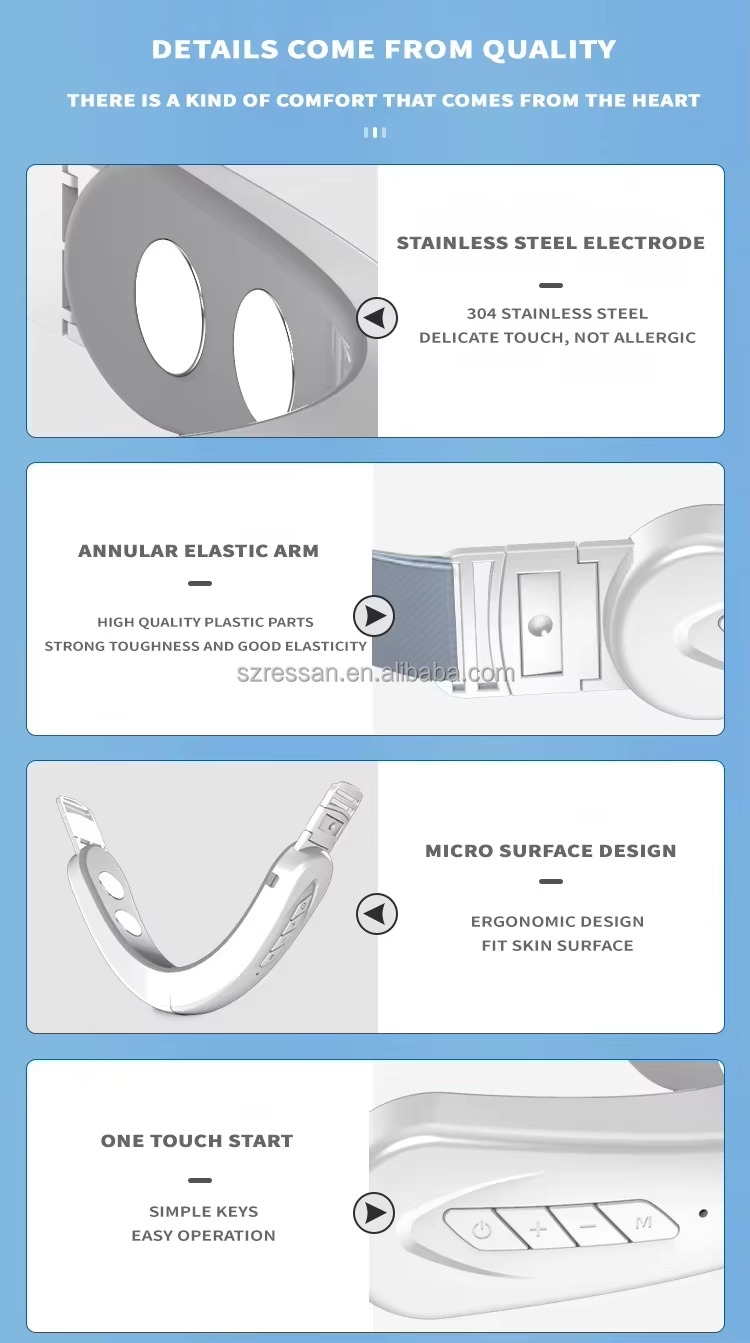 DETAILS COME FROM QUALITY

THERE IS A KIND OF COMFORT THAT COMES FROM THE HEART

STAINLESS STEEL ELECTRODE

304 STAINLESS STEEL
DELICATE TOUCH, NOT ALLERGIC

ANNULAR ELASTIC ARM

HIGH QUALITY PLASTIC PARTS
STRONG TOUGHNESS AND GOOD ELASTICITY

szressan.en.alibaba.com

MICRO SURFACE DESIGN

ERGONOMIC DESIGN
FIT SKIN SURFACE

ONE TOUCH START

SIMPLE KEYS
EASY OPERATION

+ − M