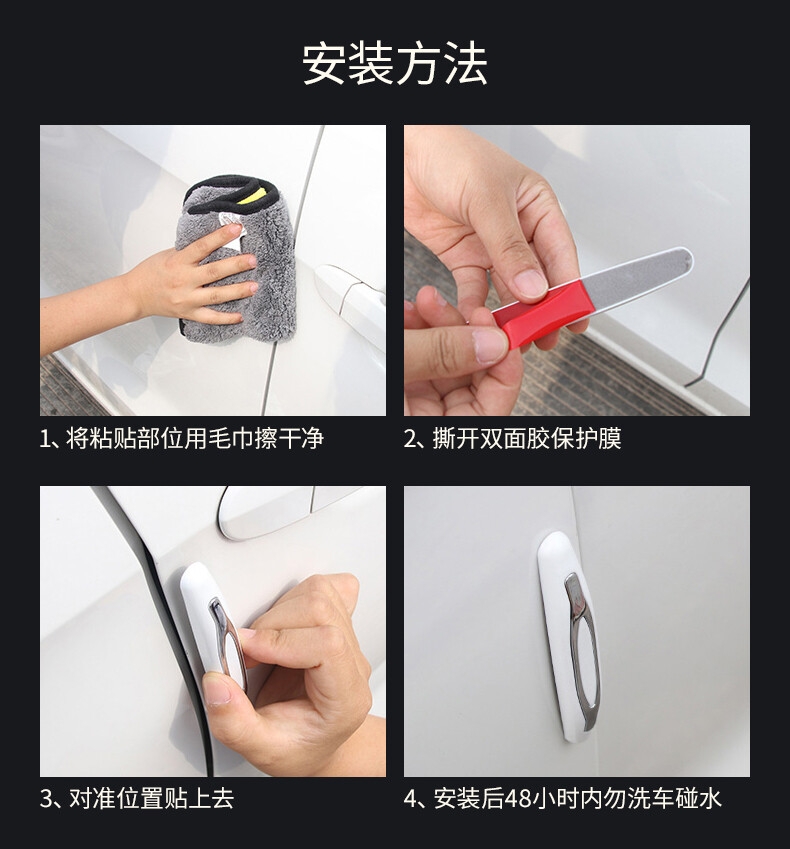 安装方法

1、将粘贴部位用毛巾擦干净

2、撕开双面胶保护膜

3、对准位置贴上去

4、安装后48小时内勿洗车碰水