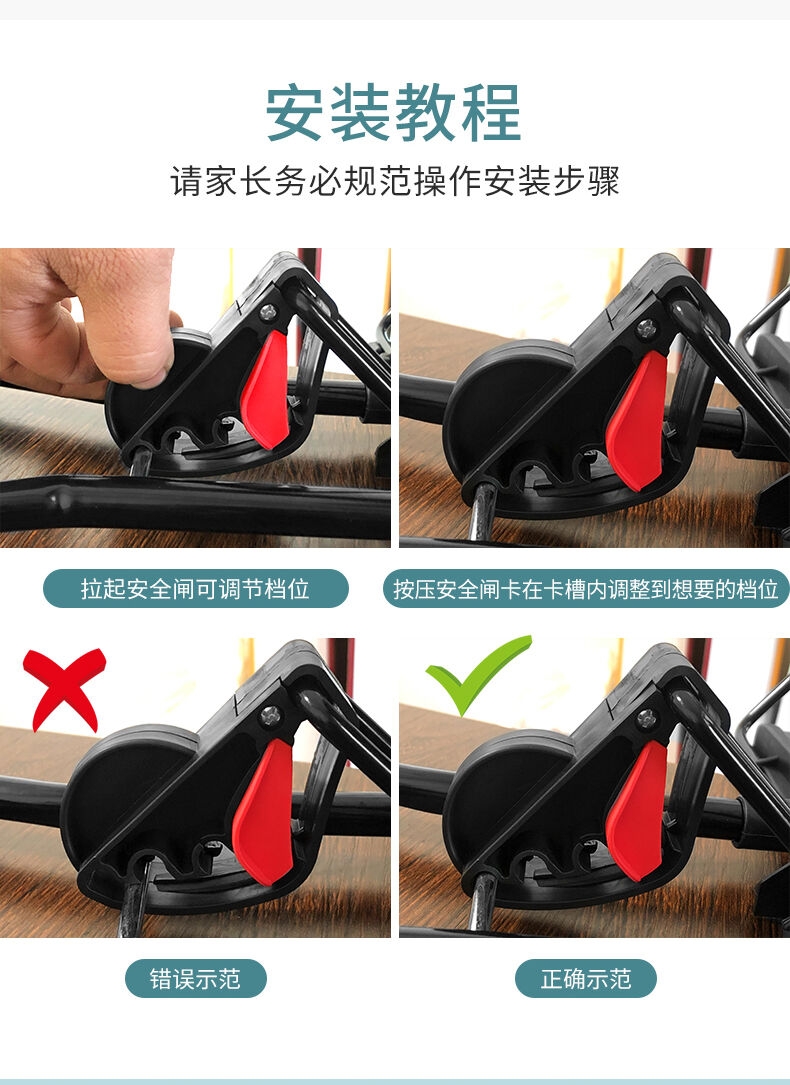 安装教程

请家长务必规范操作安装步骤

拉起安全闸可调节档位

按压安全闸卡在卡槽内调整到想要的档位

错误示范

正确示范