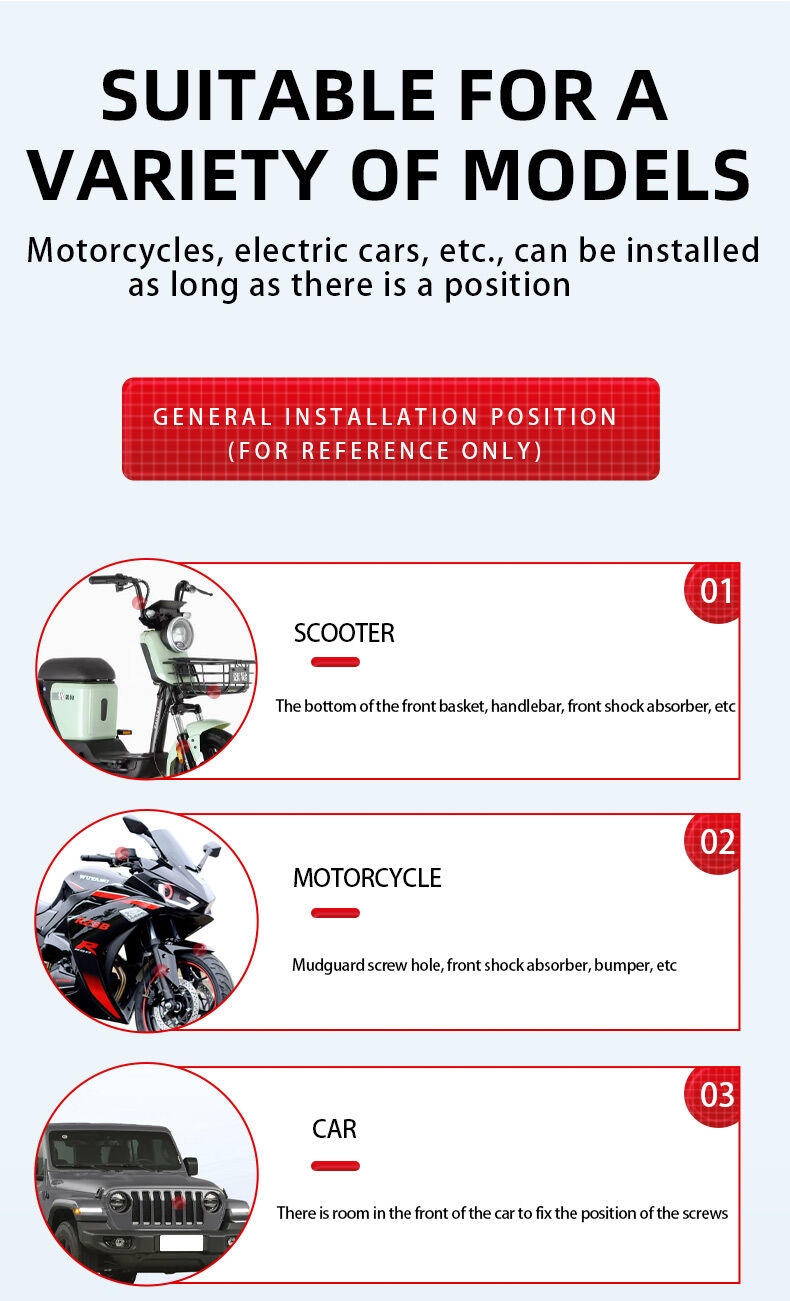 SUITABLE FOR A VARIETY OF MODELS

Motorcycles, electric cars, etc., can be installed as long as there is a position

GENERAL INSTALLATION POSITION
(FOR REFERENCE ONLY)

01

SCOOTER

The bottom of the front basket, handlebar, front shock absorber, etc

02

MOTORCYCLE

Mudguard screw hole, front shock absorber, bumper, etc

03

CAR

There is room in the front of the car to fix the position of the screws