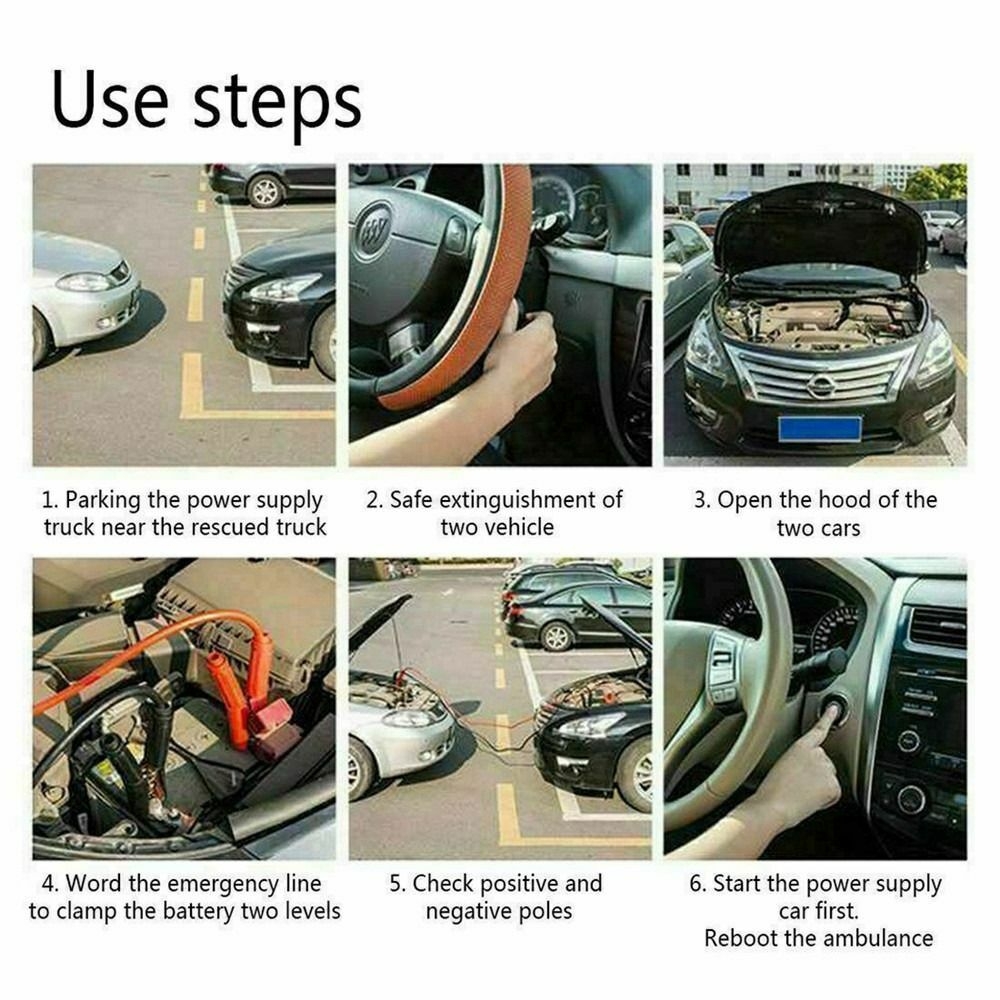 Use steps

1. Parking the power supply truck near the rescued truck

2. Safe extinguishment of two vehicle

3. Open the hood of the two cars

4. Word the emergency line to clamp the battery two levels

5. Check positive and negative poles

6. Start the power supply car first.
Reboot the ambulance