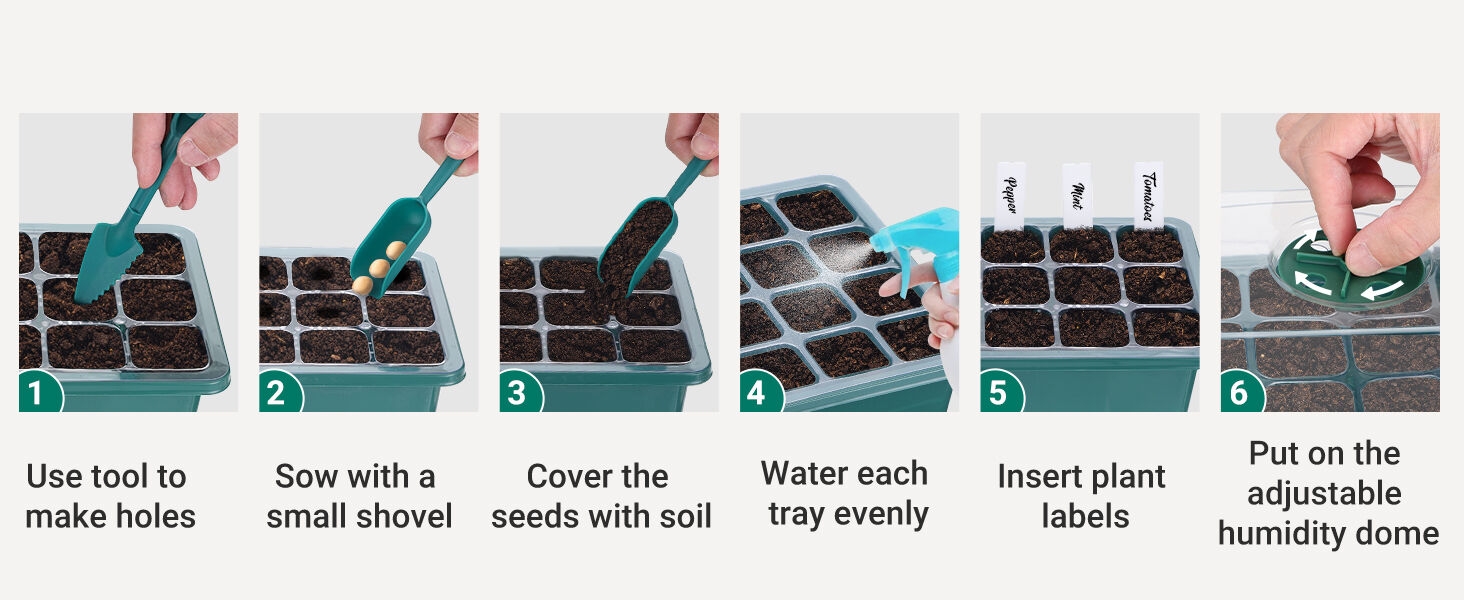 1

Use tool to make holes

2

Sow with a small shovel

3

Cover the seeds with soil

4

Water each tray evenly

Pepper

Mint

Tomatoes

5

Insert plant labels

6

Put on the adjustable humidity dome