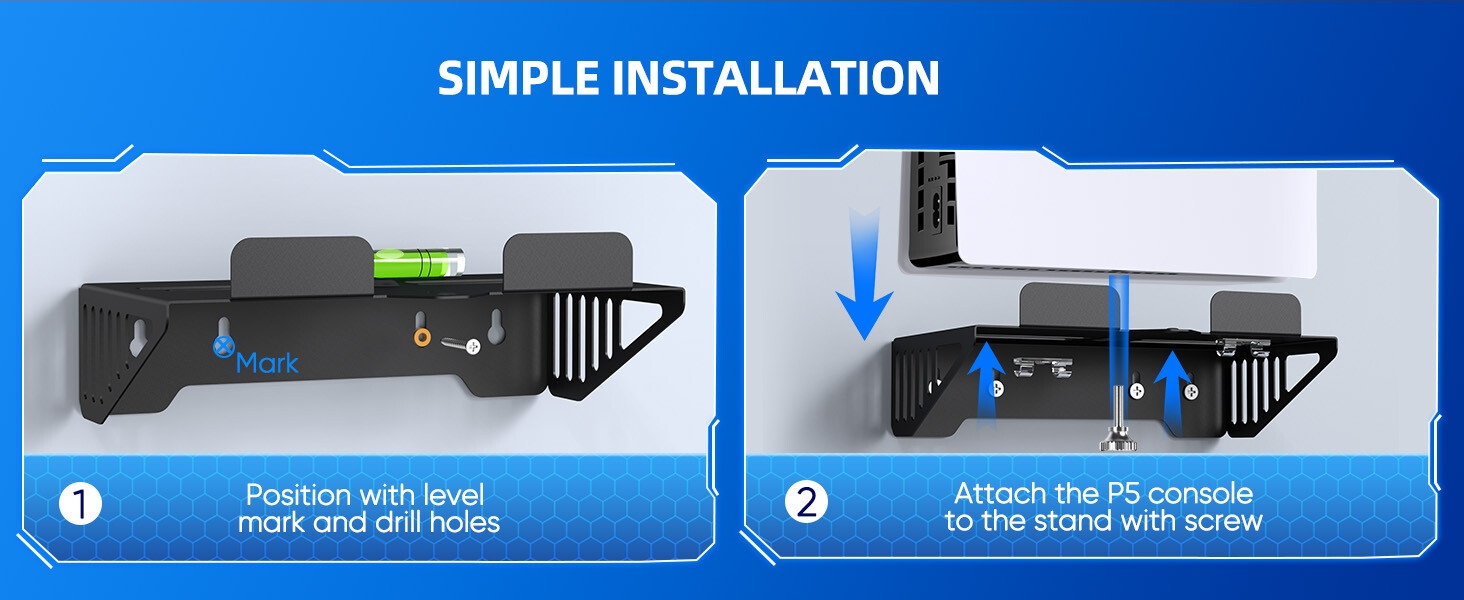 SIMPLE INSTALLATION

Mark

1 Position with level mark and drill holes

2 Attach the P5 console to the stand with screw