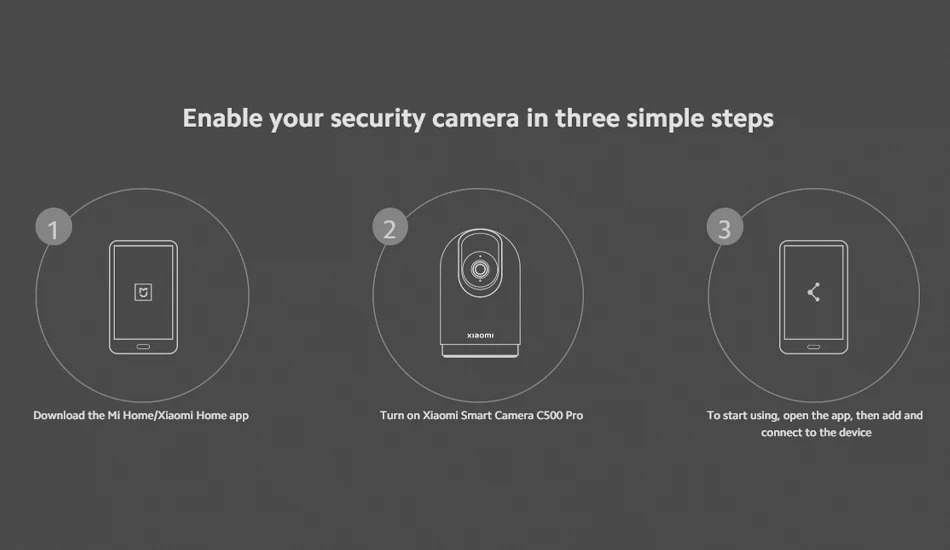 Enable your security camera in three simple steps

1

Download the Mi Home/Xiaomi Home app

2

xiaomi

Turn on Xiaomi Smart Camera C500 Pro

3

To start using, open the app, then add and connect to the device