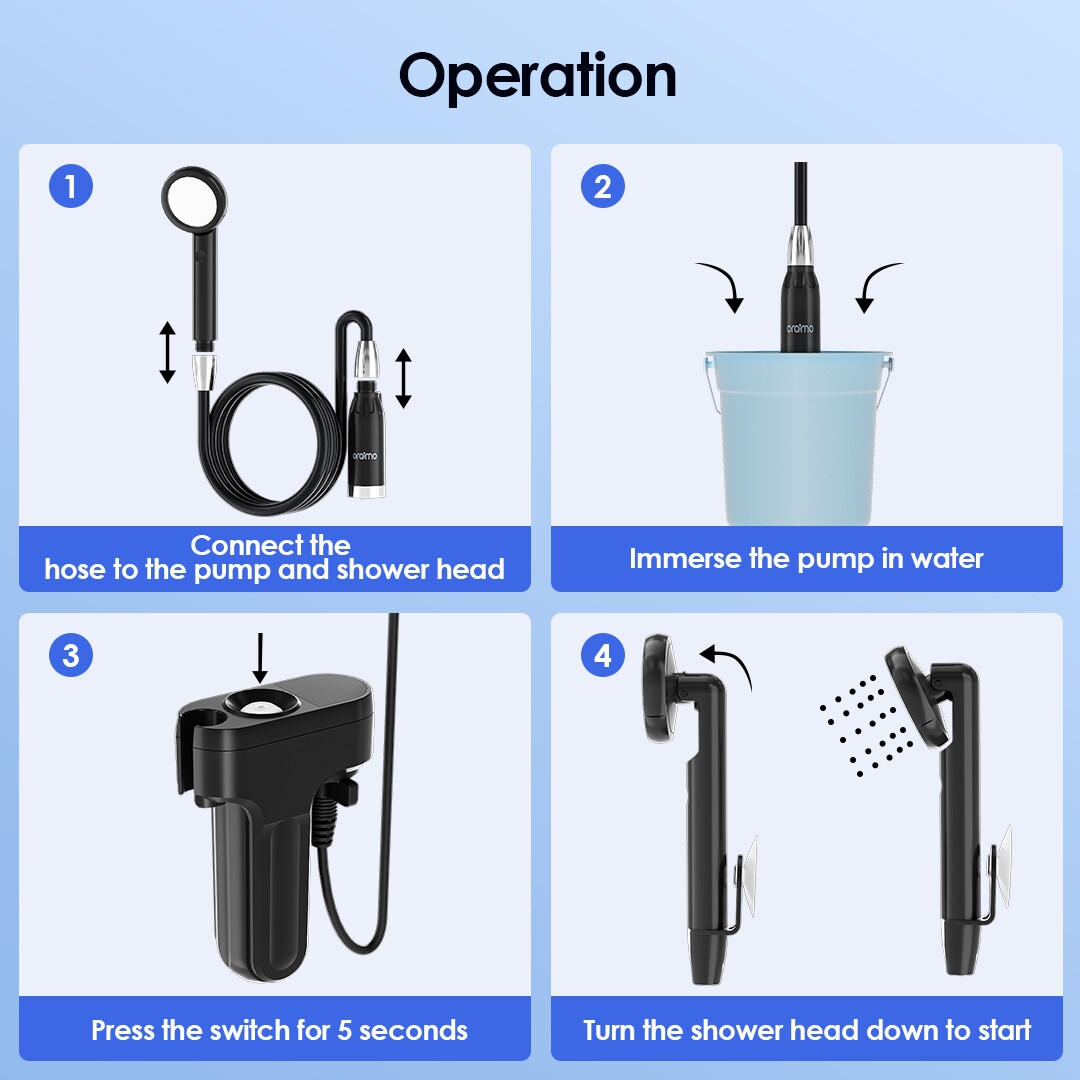 Operation

1

oraimo

Connect the hose to the pump and shower head

2

oraimo

Immerse the pump in water

3

Press the switch for 5 seconds

4

Turn the shower head down to start