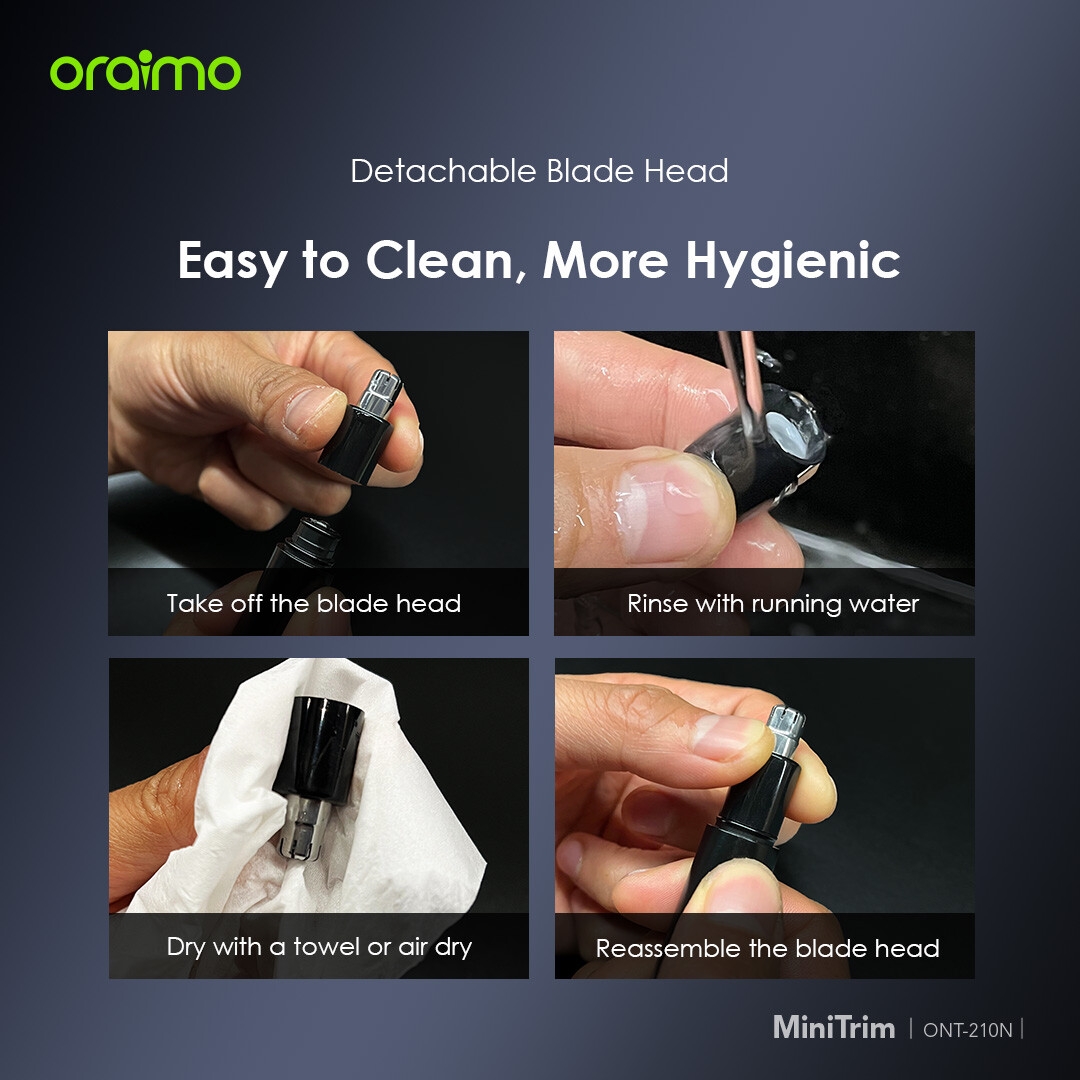 oraimo

Detachable Blade Head

Easy to Clean, More Hygienic

Take off the blade head

Rinse with running water

Dry with a towel or air dry

Reassemble the blade head

MiniTrim | ONT-210N |