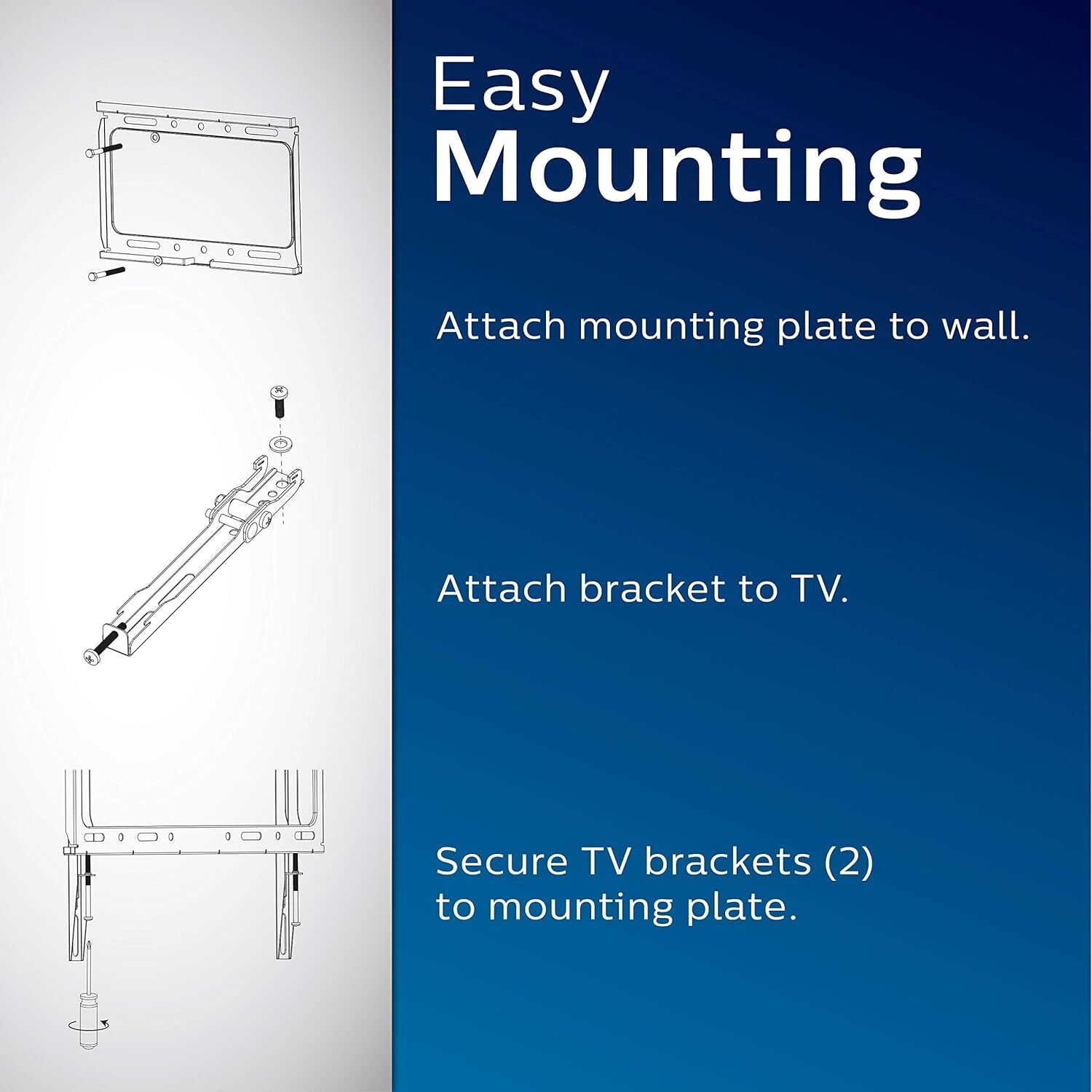 Easy
Mounting

Attach mounting plate to wall.

Attach bracket to TV.

Secure TV brackets (2) to mounting plate.