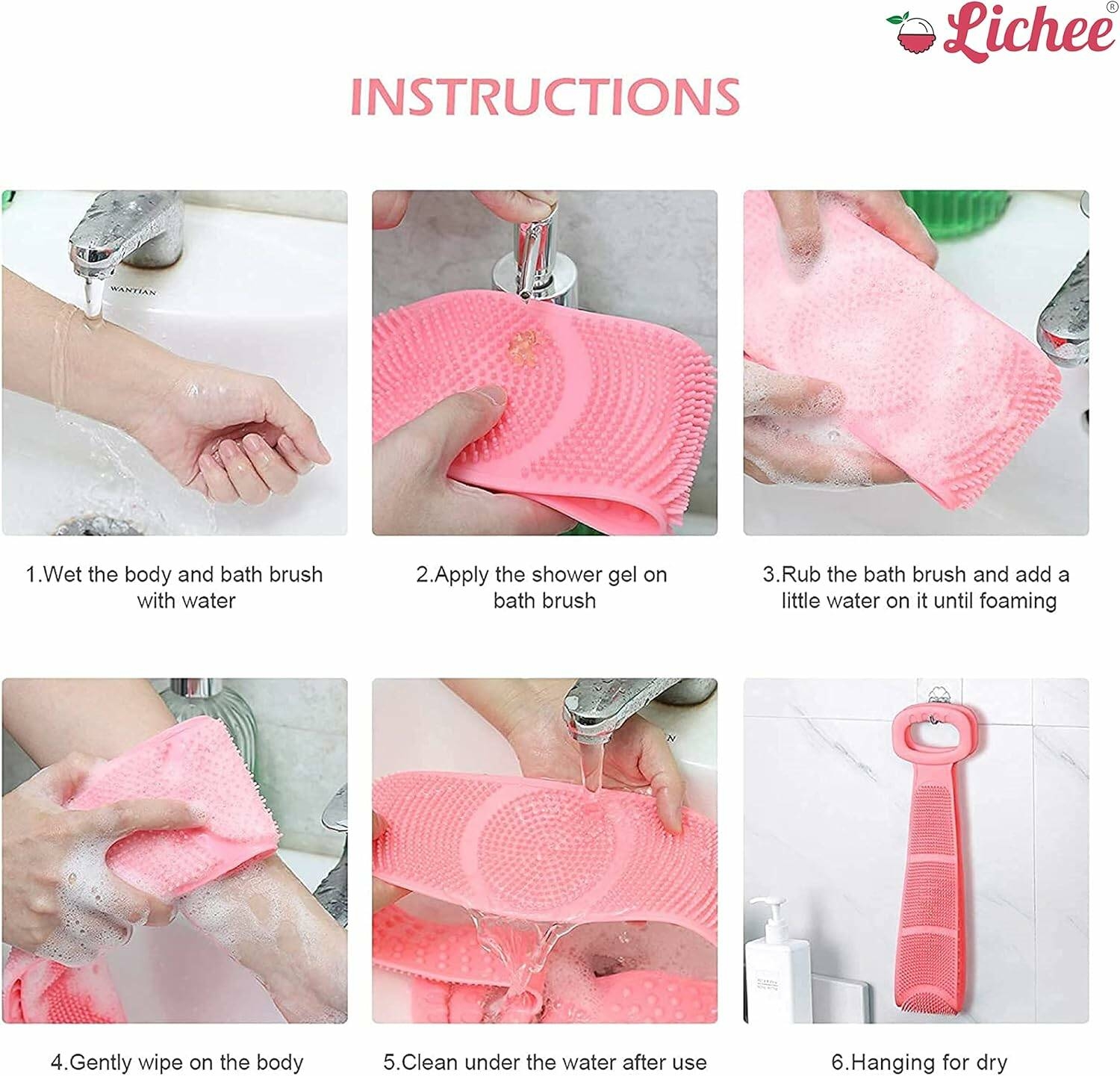 Lichee®

INSTRUCTIONS

WANTIAN

1.Wet the body and bath brush with water

2.Apply the shower gel on bath brush

3.Rub the bath brush and add a little water on it until foaming

4.Gently wipe on the body

5.Clean under the water after use

6.Hanging for dry