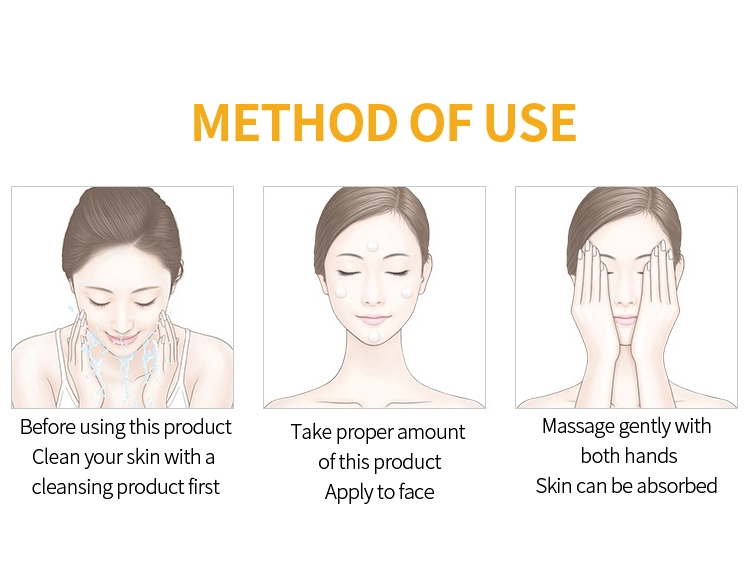 METHOD OF USE

Before using this product
Clean your skin with a
cleansing product first

Take proper amount
of this product
Apply to face

Massage gently with
both hands
Skin can be absorbed