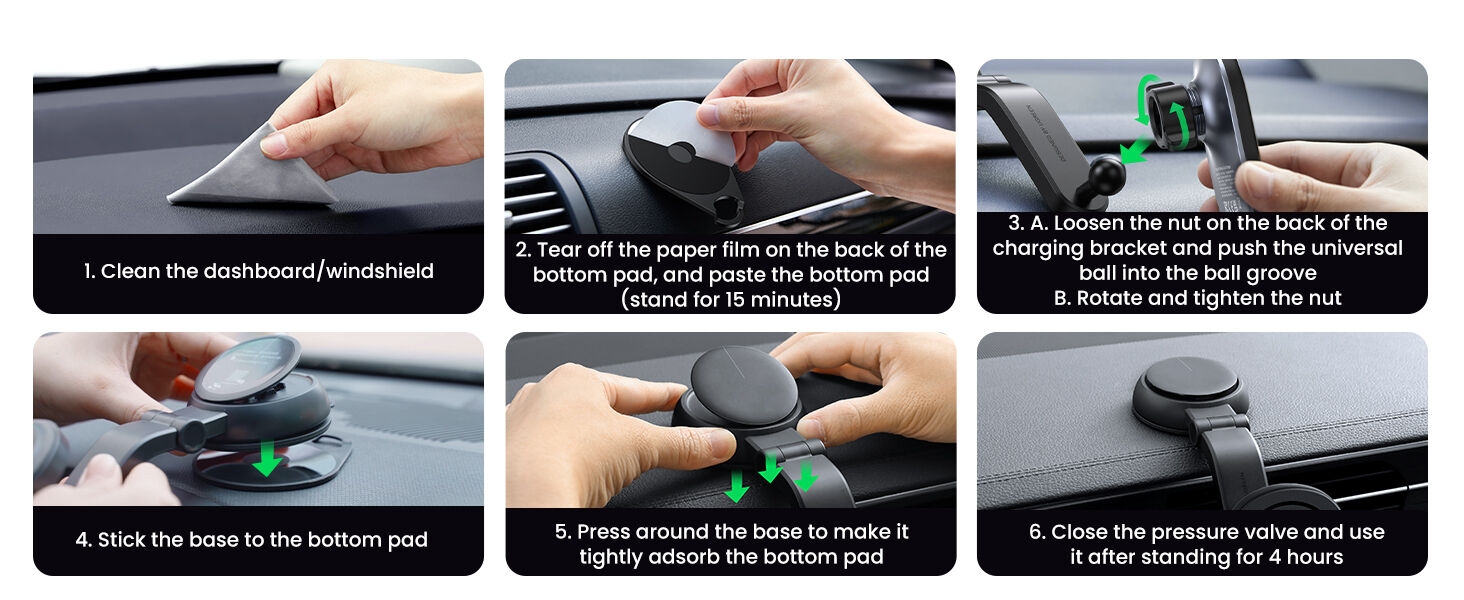 1. Clean the dashboard/windshield

2. Tear off the paper film on the back of the bottom pad, and paste the bottom pad (stand for 15 minutes)

3. A. Loosen the nut on the back of the charging bracket and push the universal ball into the ball groove
B. Rotate and tighten the nut

4. Stick the base to the bottom pad

5. Press around the base to make it tightly adsorb the bottom pad

6. Close the pressure valve and use it after standing for 4 hours