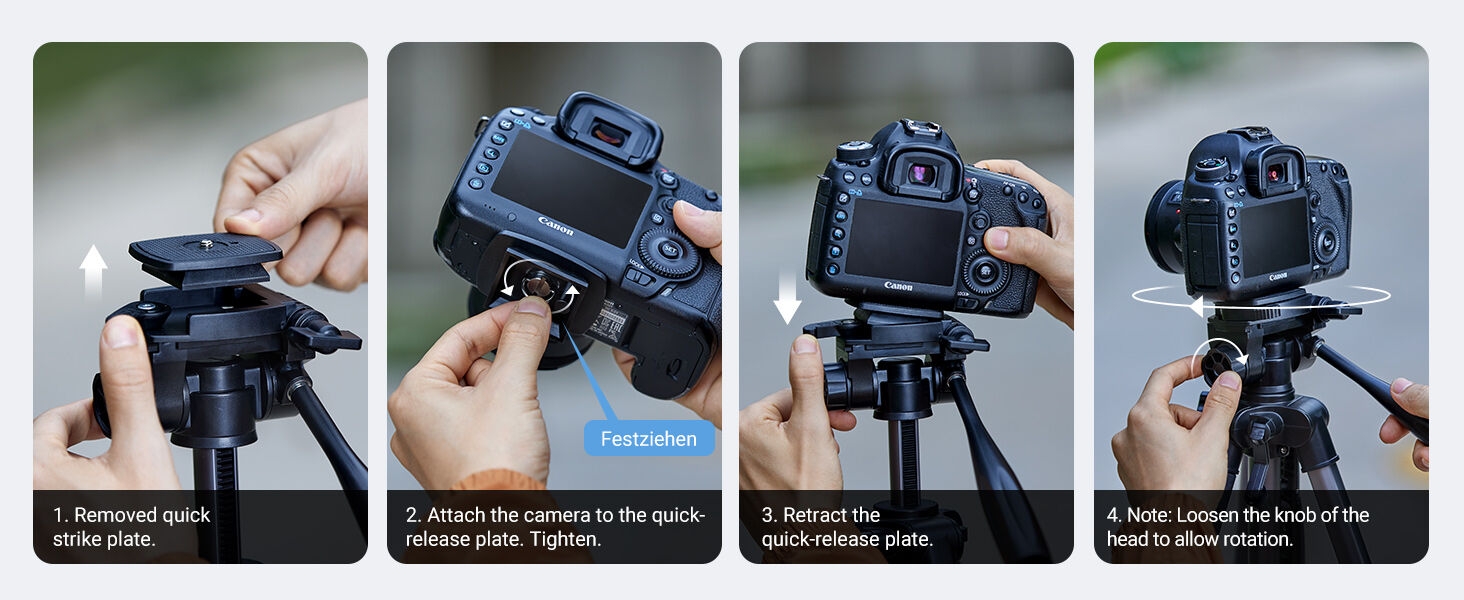 1. Removed quick strike plate.

Canon

Festziehen

2. Attach the camera to the quick-release plate. Tighten.

Canon

3. Retract the quick-release plate.

Canon

4. Note: Loosen the knob of the head to allow rotation.