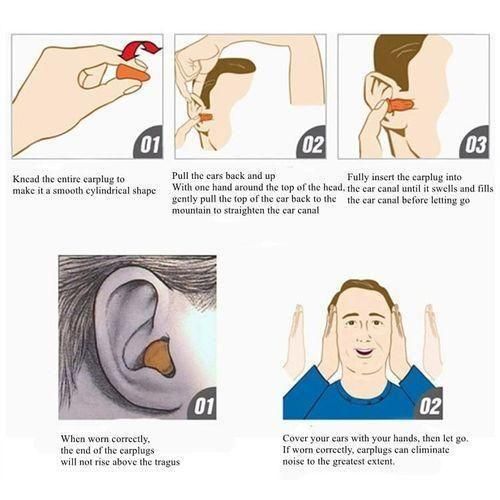 01

Knead the entire earplug to make it a smooth cylindrical shape

02

Pull the ears back and up
With one hand around the top of the head, gently pull the top of the ear back to the mountain to straighten the ear canal

03

Fully insert the earplug into the ear canal until it swells and fills the ear canal before letting go

01

When worn correctly, the end of the earplugs will not rise above the tragus

02

Cover your ears with your hands, then let go. If worn correctly, earplugs can eliminate noise to the greatest extent.