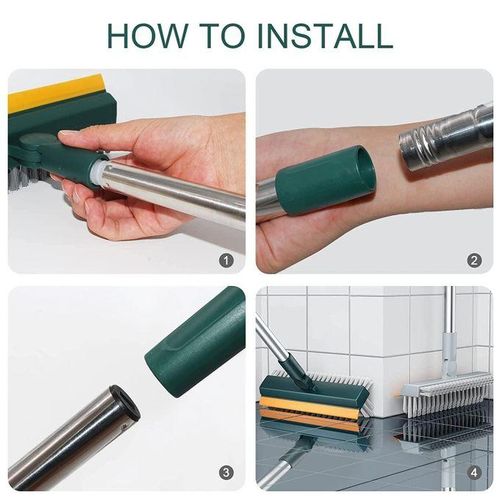 HOW TO INSTALL

1

2

3

4