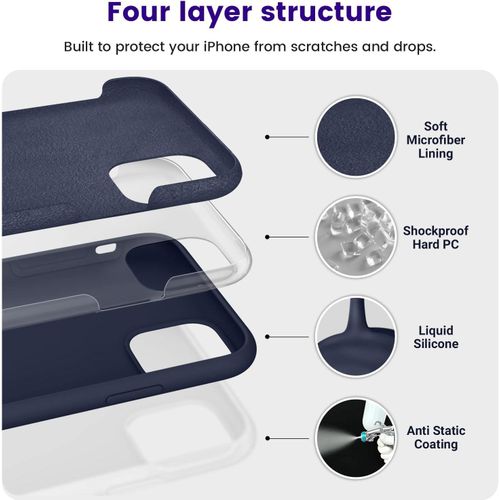 Four layer structure

Built to protect your iPhone from scratches and drops.

Soft Microfiber Lining

Shockproof Hard PC

Liquid Silicone

Anti Static Coating