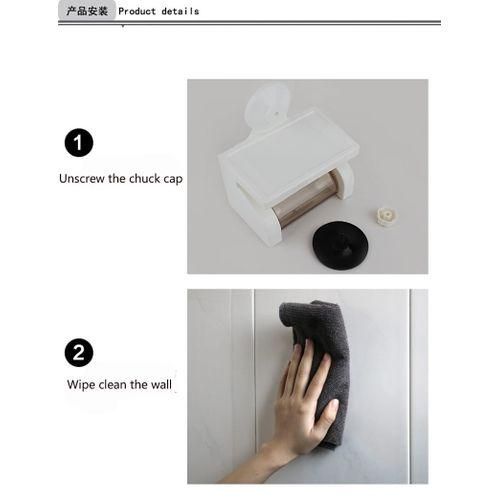 产品安装 Product details

1

Unscrew the chuck cap

2

Wipe clean the wall