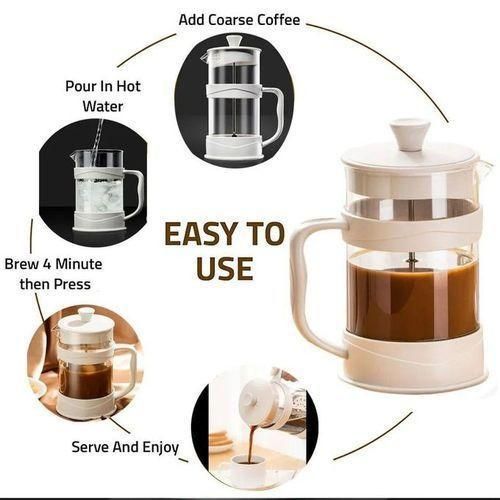 Add Coarse Coffee

Pour In Hot Water

EASY TO USE

Brew 4 Minute then Press

Serve And Enjoy