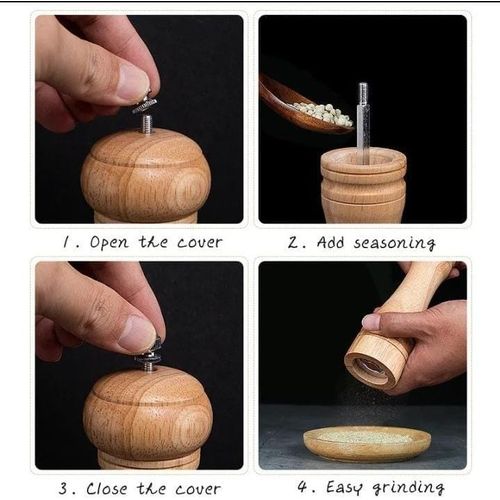 1. Open the cover

2. Add seasoning

3. Close the cover

4. Easy grinding