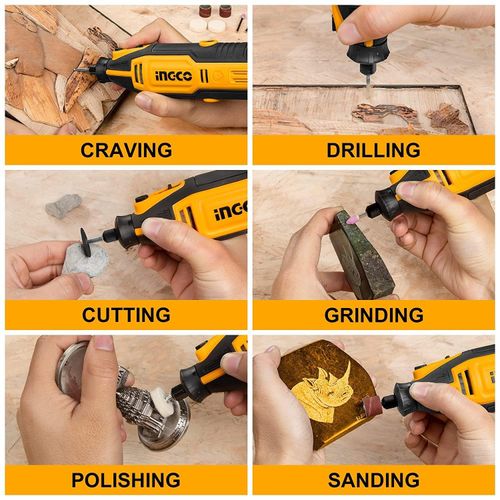 INGCO

CRAVING

DRILLING

INGCO

CUTTING

GRINDING

POLISHING

SANDING