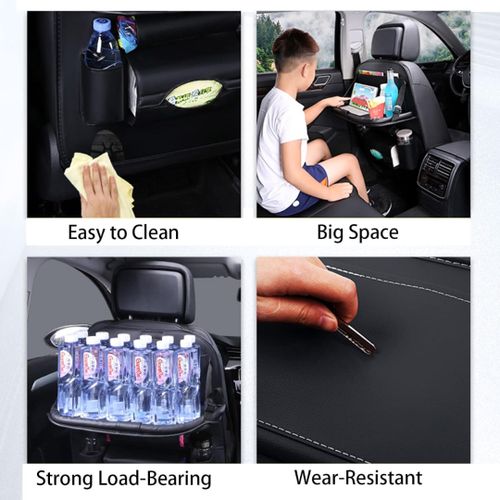 Easy to Clean

Big Space

Strong Load-Bearing

Wear-Resistant