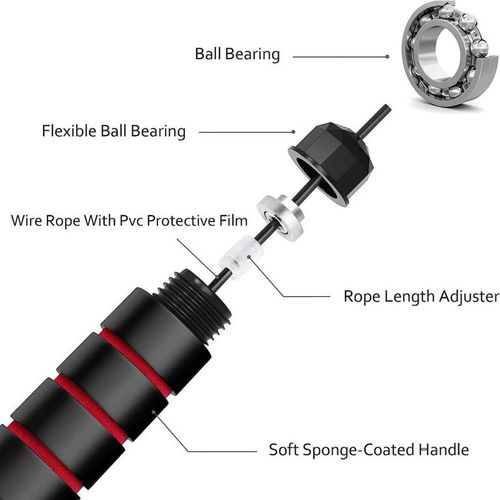 Ball Bearing

Flexible Ball Bearing

Wire Rope With Pvc Protective Film

Rope Length Adjuster

Soft Sponge-Coated Handle