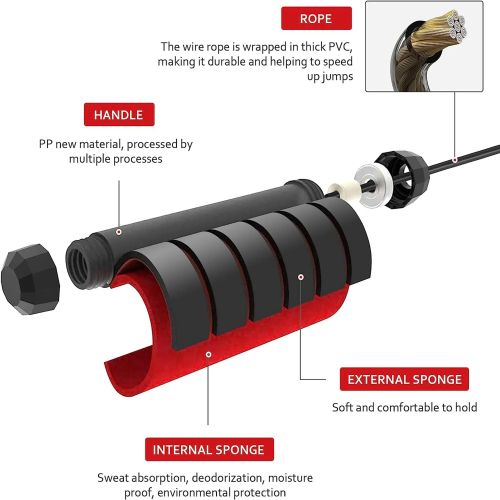 ROPE

The wire rope is wrapped in thick PVC, making it durable and helping to speed up jumps

HANDLE

PP new material, processed by multiple processes

EXTERNAL SPONGE

Soft and comfortable to hold

INTERNAL SPONGE

Sweat absorption, deodorization, moisture proof, environmental protection