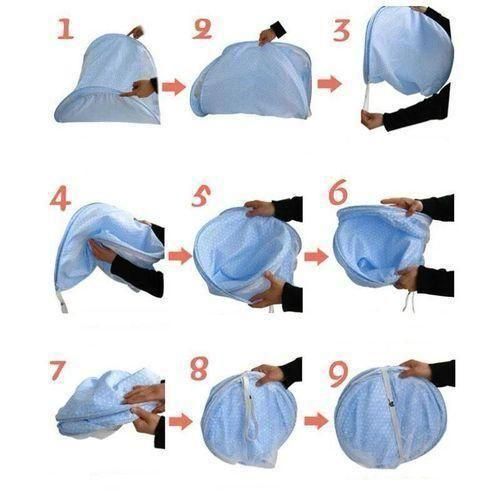 1
2
3
4
5
6
7
8
9