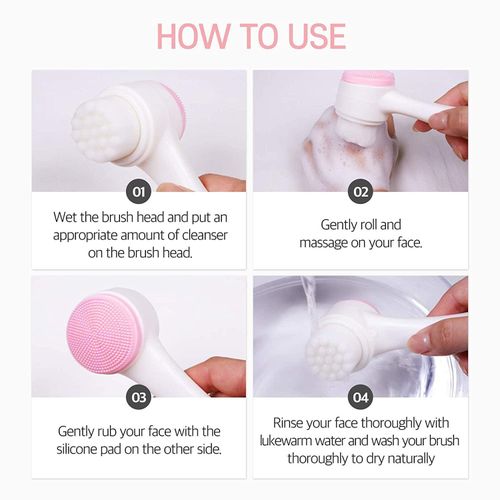 HOW TO USE

01

Wet the brush head and put an appropriate amount of cleanser on the brush head.

02

Gently roll and massage on your face.

03

Gently rub your face with the silicone pad on the other side.

04

Rinse your face thoroughly with lukewarm water and wash your brush thoroughly to dry naturally