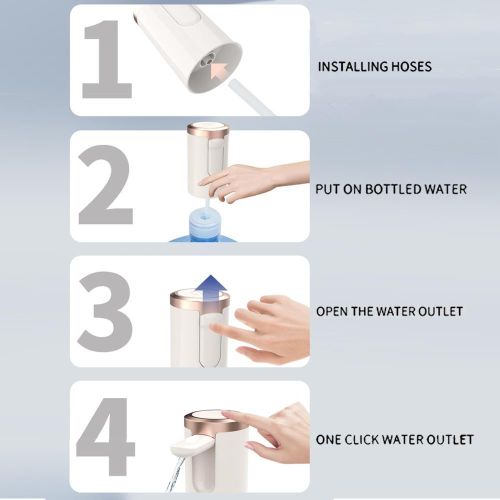 1
INSTALLING HOSES

2
PUT ON BOTTLED WATER

3
OPEN THE WATER OUTLET

4
ONE CLICK WATER OUTLET