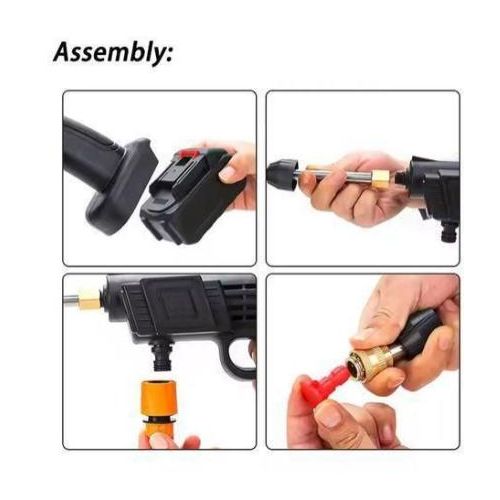 Assembly: