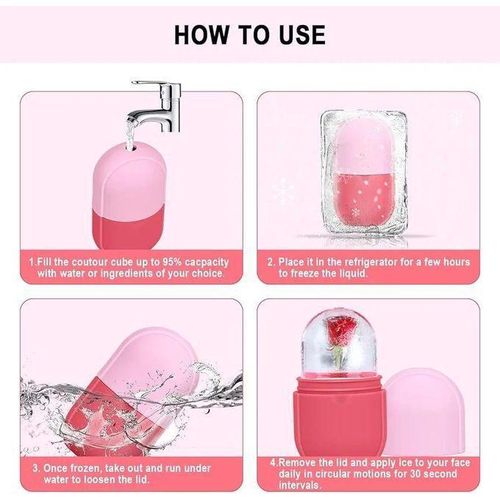 HOW TO USE

1.Fill the coutour cube up to 95% cacpacity with water or ingredients of your choice.

2. Place it in the refrigerator for a few hours to freeze the liquid.

3. Once frozen, take out and run under water to loosen the lid.

4.Remove the lid and apply ice to your face daily in circular motions for 30 second intervals.