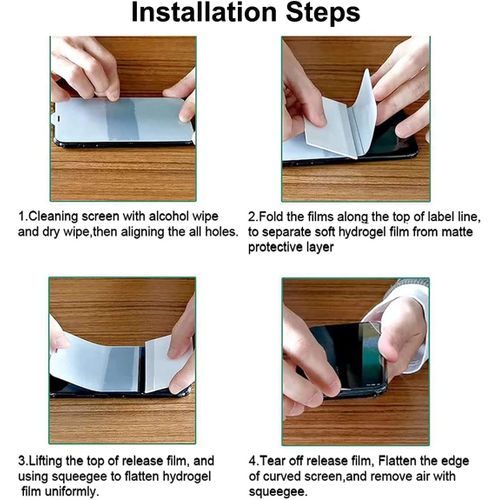 Installation Steps

1.Cleaning screen with alcohol wipe and dry wipe,then aligning the all holes.

2.Fold the films along the top of label line, to separate soft hydrogel film from matte protective layer

3.Lifting the top of release film, and using squeegee to flatten hydrogel film uniformly.

4.Tear off release film, Flatten the edge of curved screen,and remove air with squeegee.