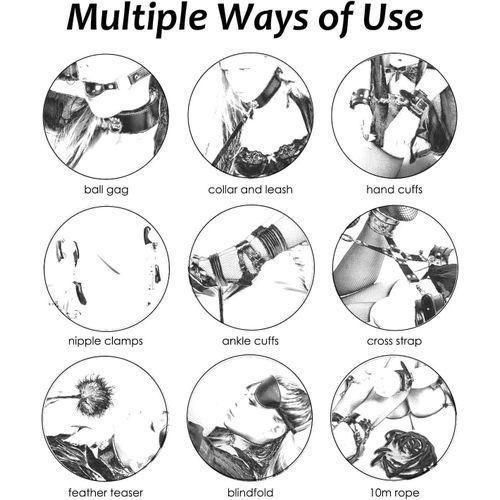 Multiple Ways of Use

ball gag

collar and leash

hand cuffs

nipple clamps

ankle cuffs

cross strap

feather teaser

blindfold

10m rope