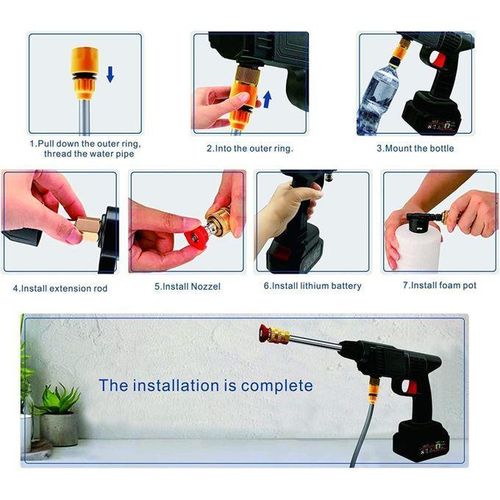 1.Pull down the outer ring, thread the water pipe

2.Into the outer ring.

3.Mount the bottle

4.Install extension rod

5.Install Nozzel

6.Install lithium battery

7.Install foam pot

The installation is complete