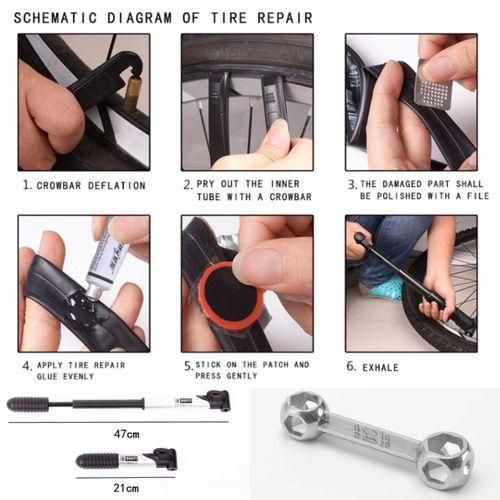 SCHEMATIC DIAGRAM OF TIRE REPAIR

1. CROWBAR DEFLATION

2. PRY OUT THE INNER TUBE WITH A CROWBAR

3. THE DAMAGED PART SHALL BE POLISHED WITH A FILE

4. APPLY TIRE REPAIR GLUE EVENLY

5. STICK ON THE PATCH AND PRESS GENTLY

6. EXHALE

47cm

21cm