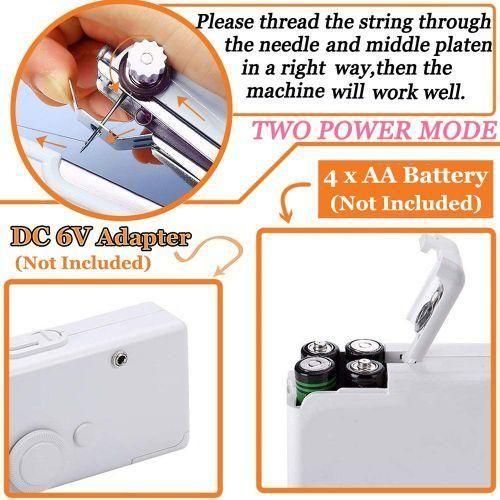 Please thread the string through the needle and middle platen in a right way,then the machine will work well.

TWO POWER MODE

4 x AA Battery
(Not Included)

DC 6V Adapter
(Not Included)