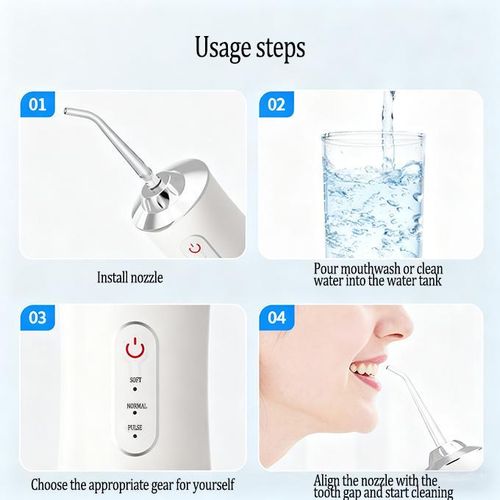 Usage steps

01

Install nozzle

02

Pour mouthwash or clean water into the water tank

03

SOFT

NORMAL

PULSE

Choose the appropriate gear for yourself

04

Align the nozzle with the tooth gap and start cleaning