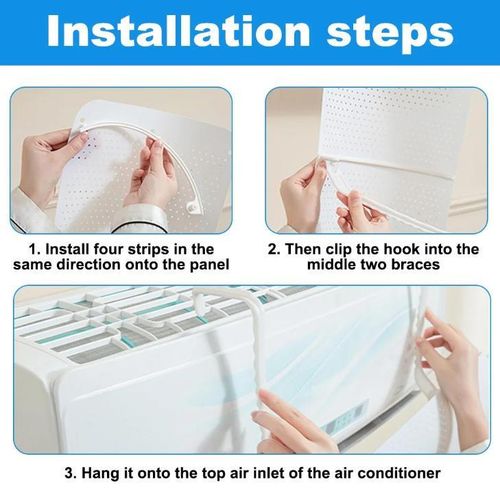 Installation steps

1. Install four strips in the same direction onto the panel

2. Then clip the hook into the middle two braces

3. Hang it onto the top air inlet of the air conditioner