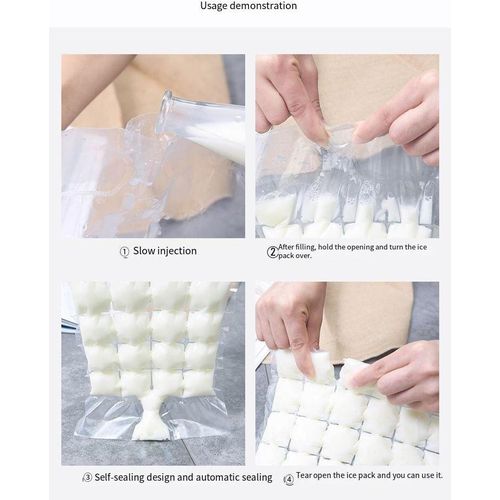 Usage demonstration

① Slow injection

② After filling, hold the opening and turn the ice pack over.

③ Self-sealing design and automatic sealing

④ Tear open the ice pack and you can use it.