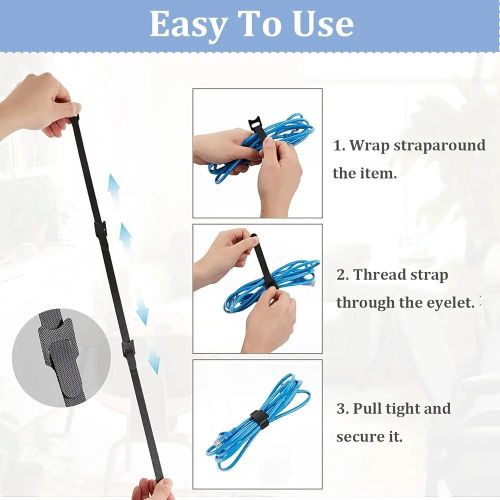 Easy To Use

1. Wrap straparound the item.

2. Thread strap through the eyelet.

3. Pull tight and secure it.