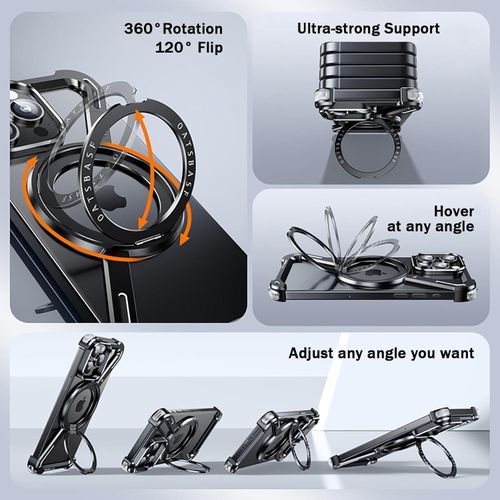 360° Rotation
120° Flip

OATSBASF

Ultra-strong Support

OATSBASF

Hover
at any angle

Adjust any angle you want